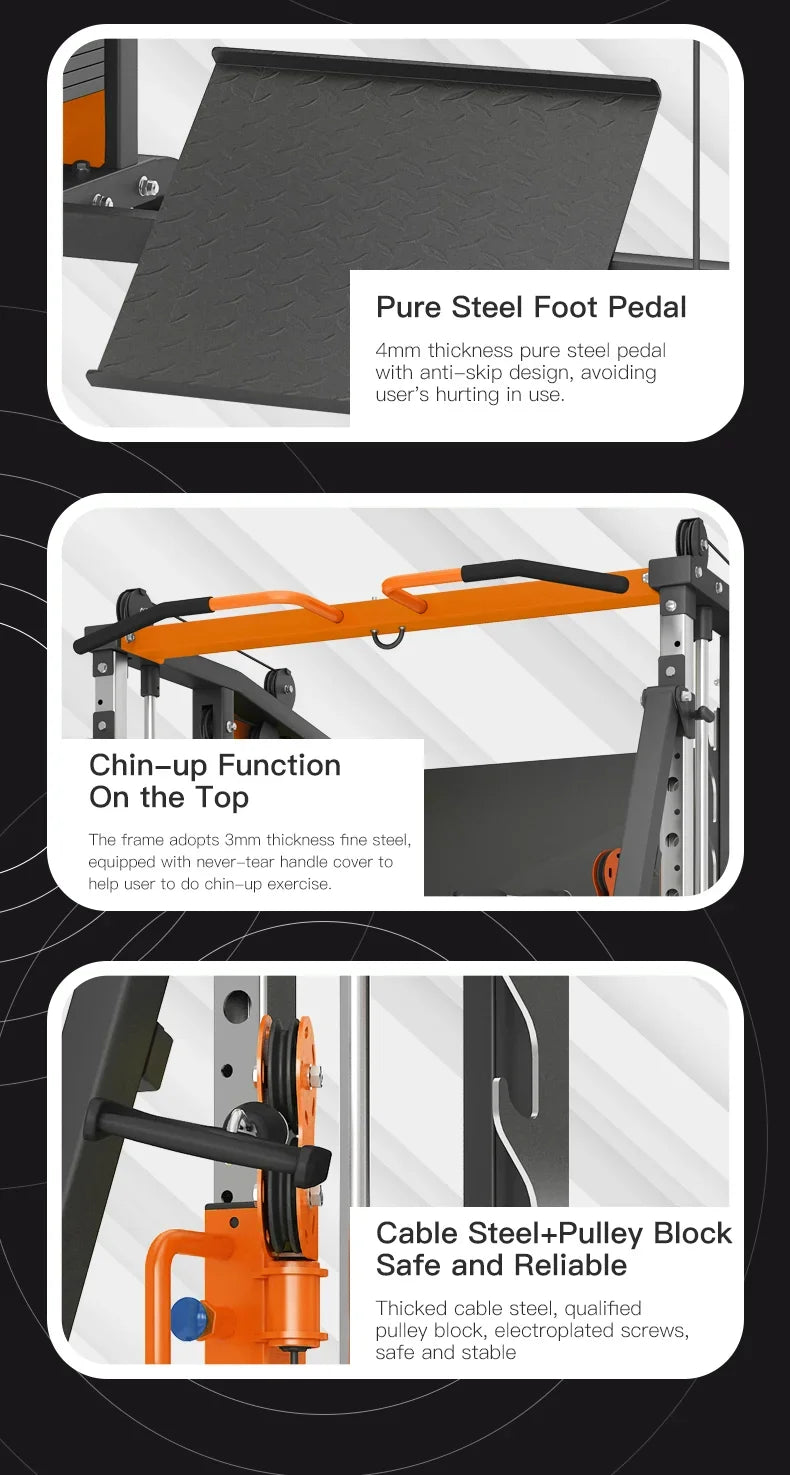 Pure Steel Foot Pedal

4mm thickness pure steel pedal with anti-skip design, avoiding user's hurting in use.

Chin-up Function On the Top

The frame adopts 3mm thickness fine steel, equipped with never-tear handle cover to help user to do chin-up exercise.

Cable Steel+Pulley Block Safe and Reliable

Thicked cable steel, qualified pulley block, electroplated screws, safe and stable